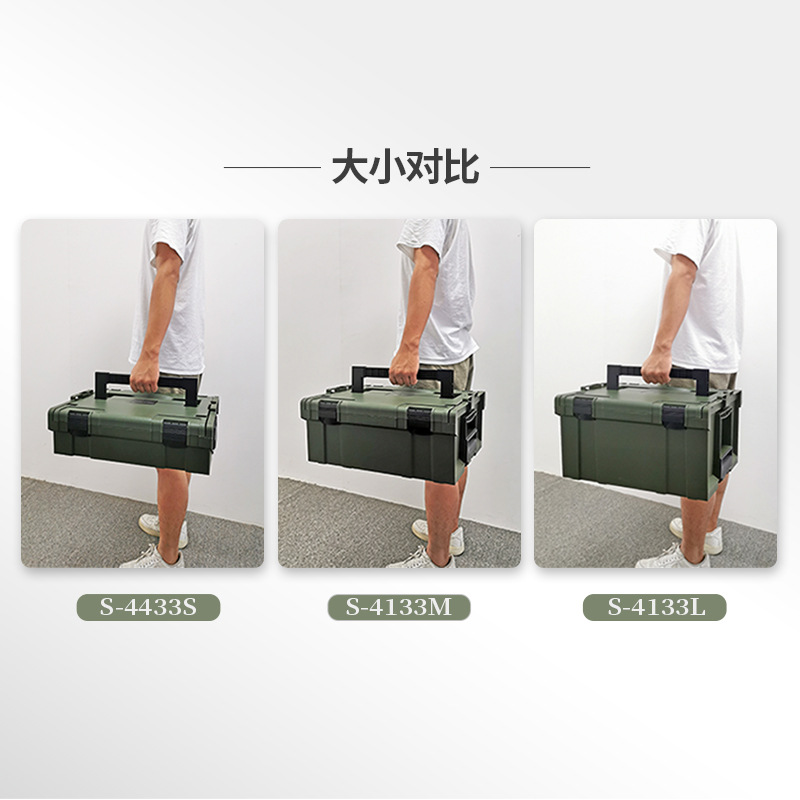 大小对比

S-4433S

S-4133M

S-4133L